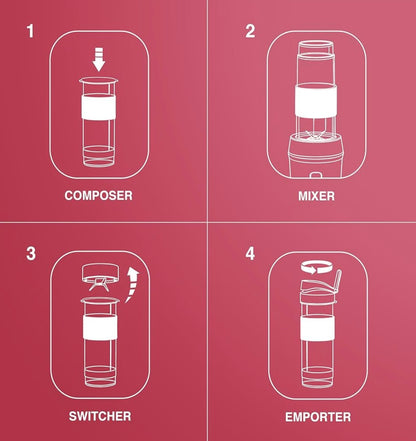 1

COMPOSER

2

MIXER

3

SWITCHER

4

EMPORTER