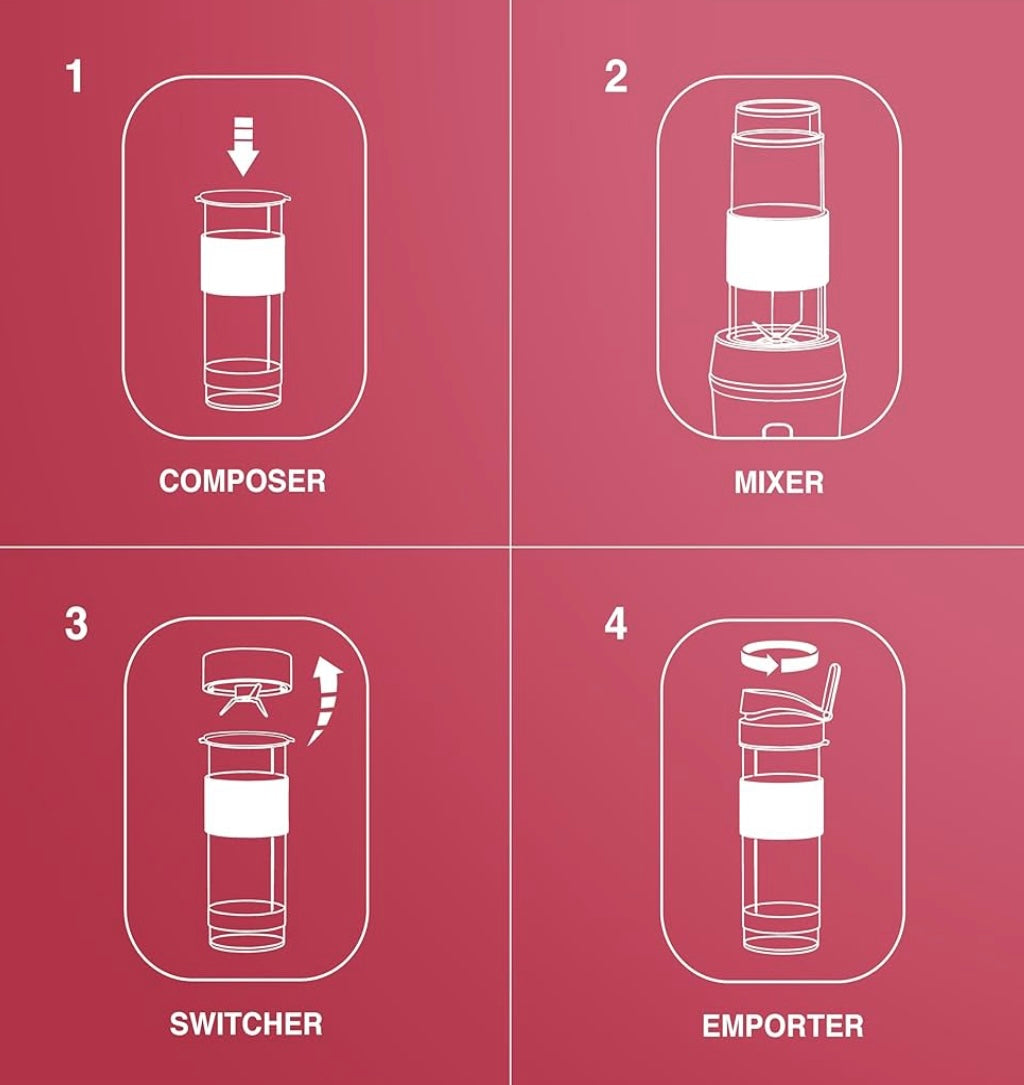 1

COMPOSER

2

MIXER

3

SWITCHER

4

EMPORTER